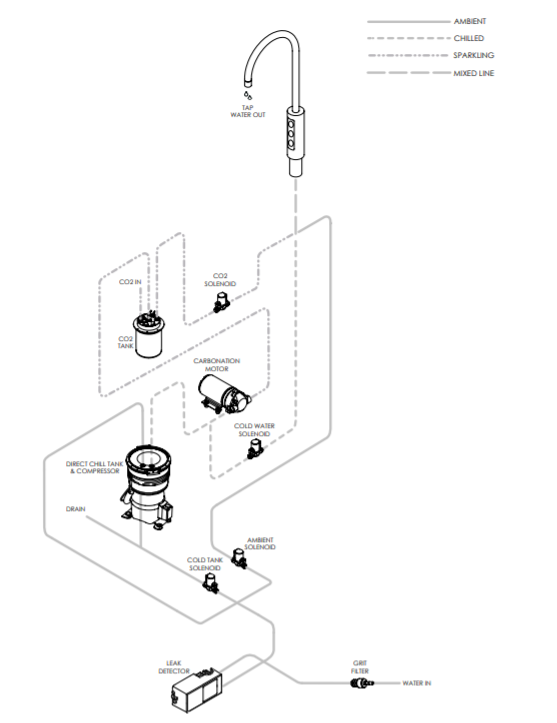 AMBIENT
CHILLED
SPARKLING
MIXED LINE

TAP
WATER OUT

CO2 IN

CO2
SOLENOID

CO2
TANK

CARBONATION
MOTOR

COLD WATER
SOLENOID

DIRECT CHILL TANK
& COMPRESSOR

DRAIN

AMBIENT
SOLENOID

COLD TANK
SOLENOID

LEAK
DETECTOR

GRIT
FILTER

WATER IN