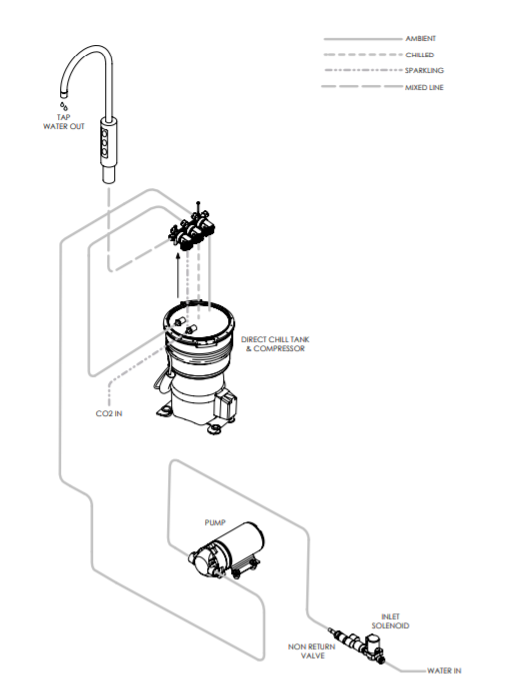 AMBIENT
CHILLED
SPARKLING
MIXED LINE

TAP
WATER OUT

DIRECT CHILL TANK
& COMPRESSOR

CO2 IN

PUMP

INLET
SOLENOID

NON RETURN
VALVE

WATER IN