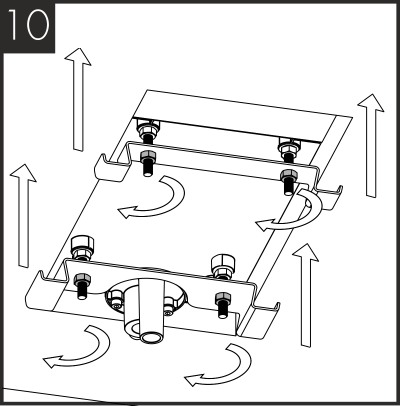 10