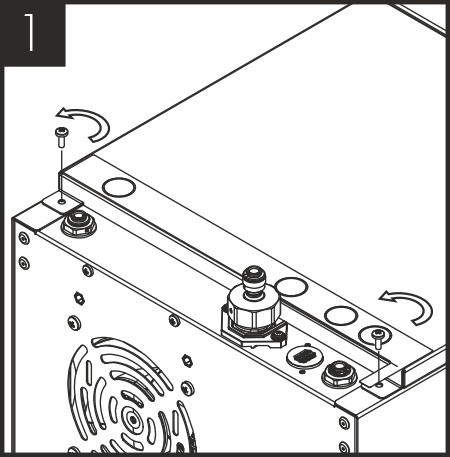 1