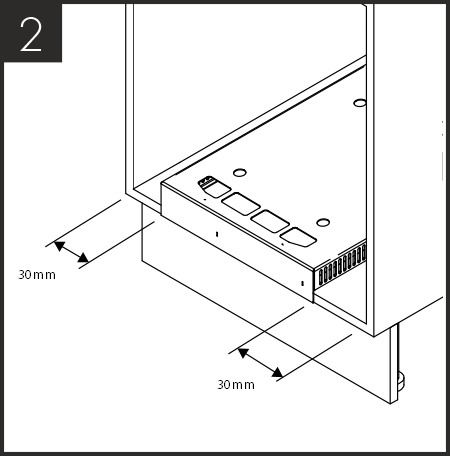 2

30mm

30mm