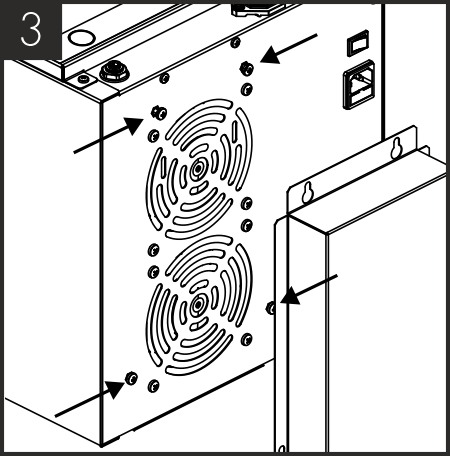 3