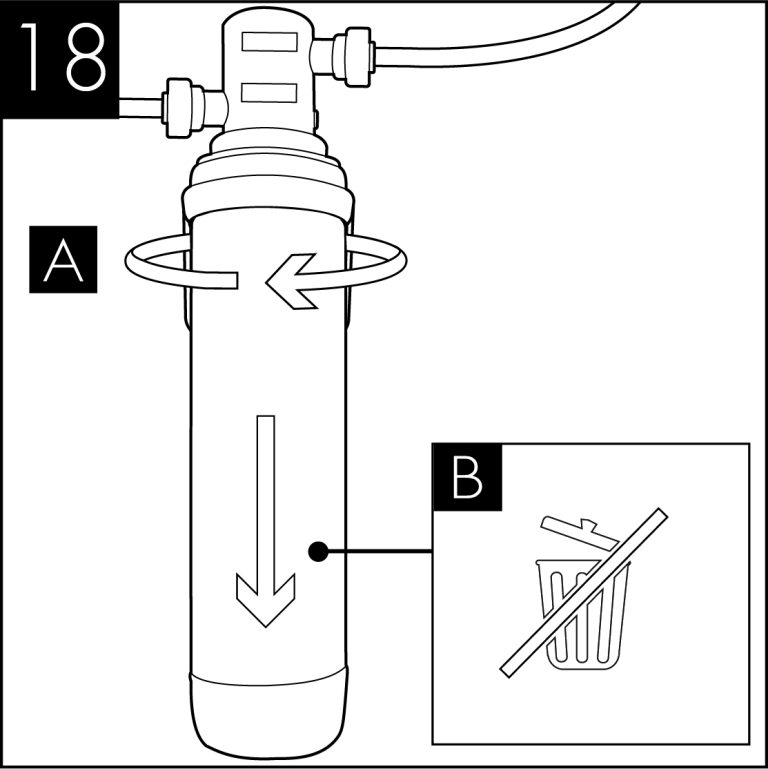 18

A

B