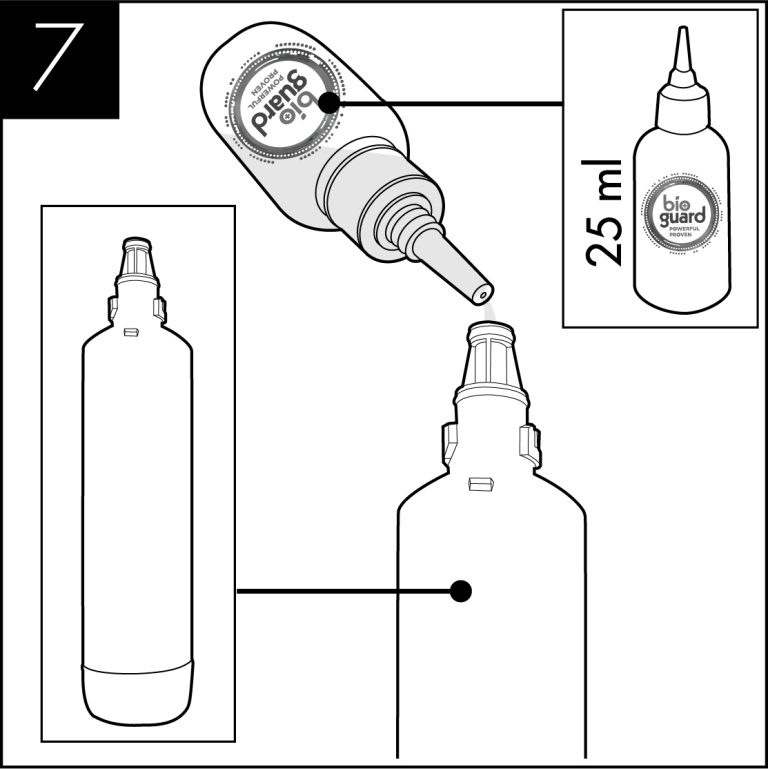 7

bio guard POWERFUL PROVEN

25 ml

bio guard POWERFUL PROVEN