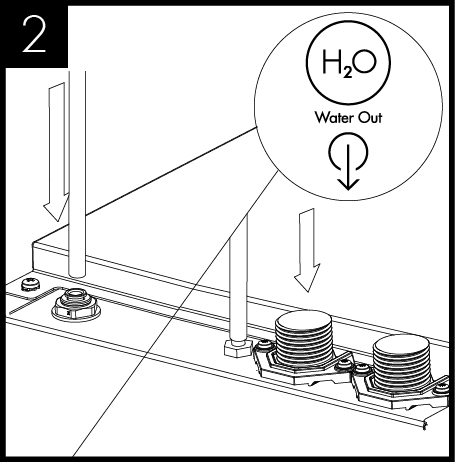 2

$H_2O$

Water Out