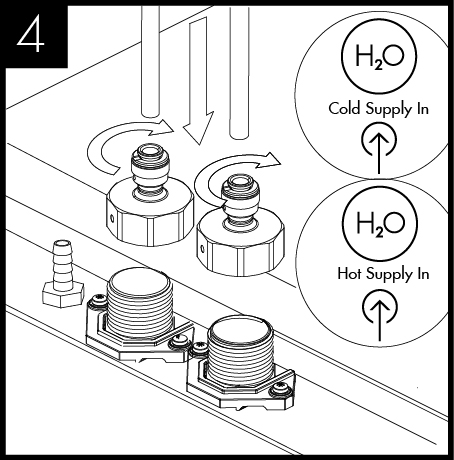 4

$H_2O$

Cold Supply In

$H_2O$

Hot Supply In