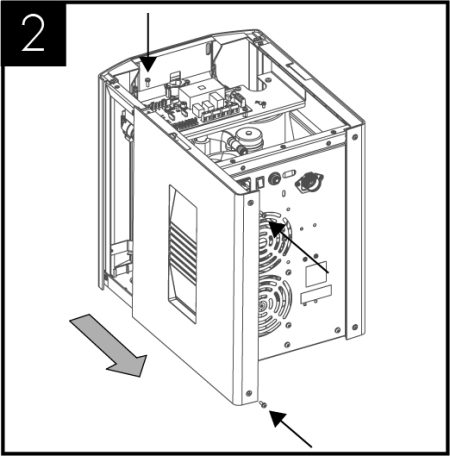 2