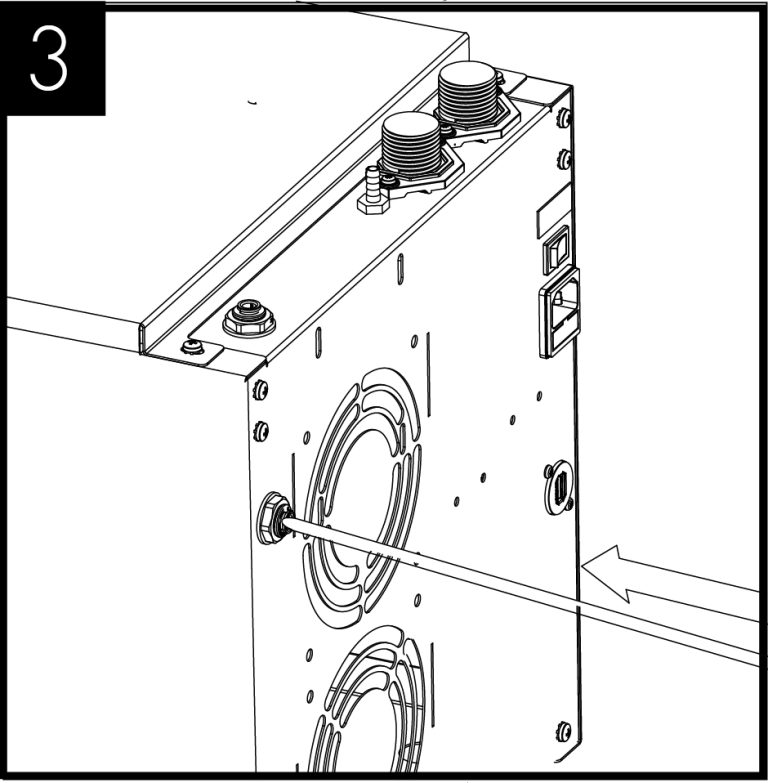 3