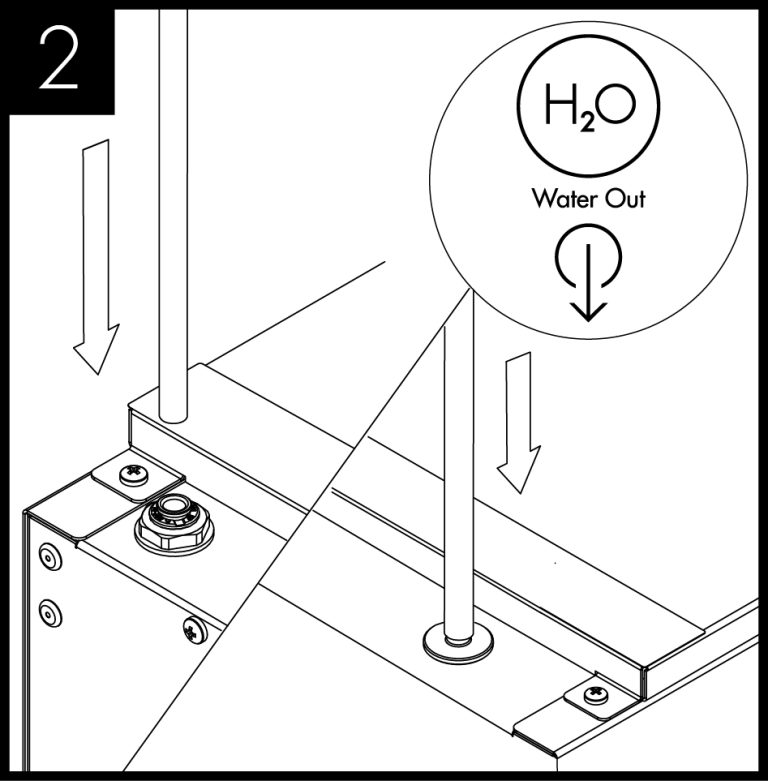 2

$H_2O$

Water Out