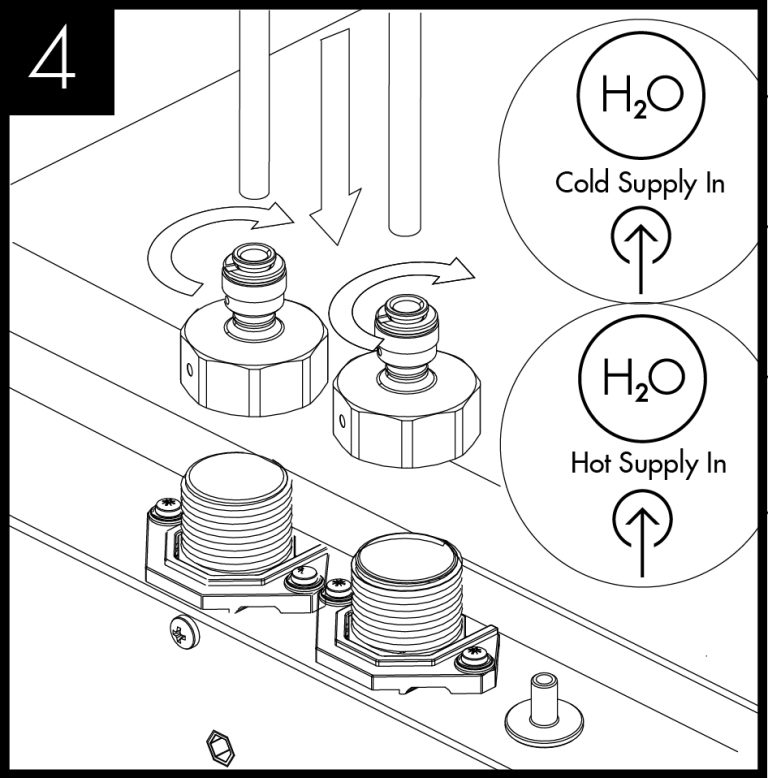 4

$H_2O$

Cold Supply In

$H_2O$

Hot Supply In