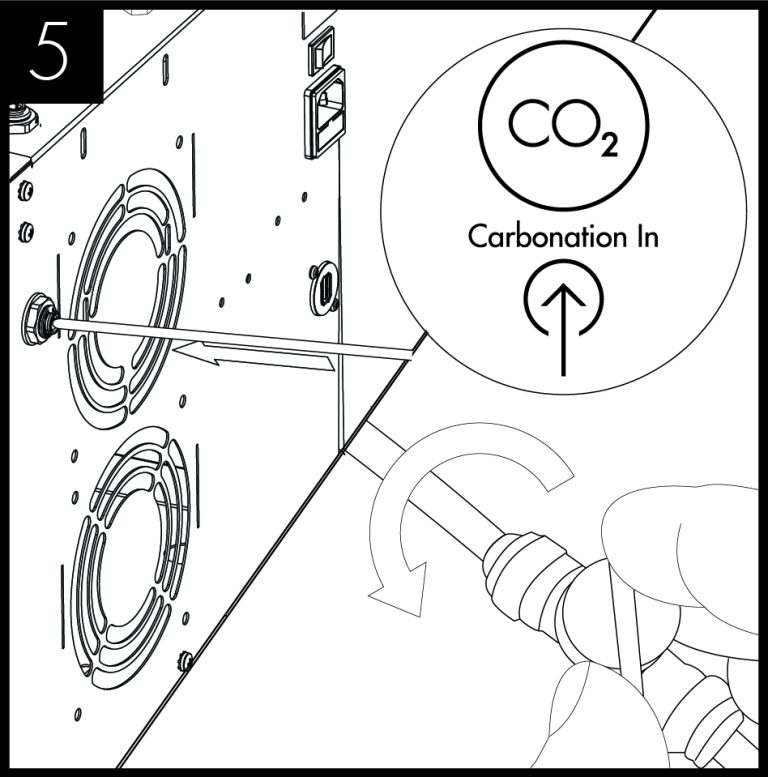 5

$CO_2$

Carbonation In