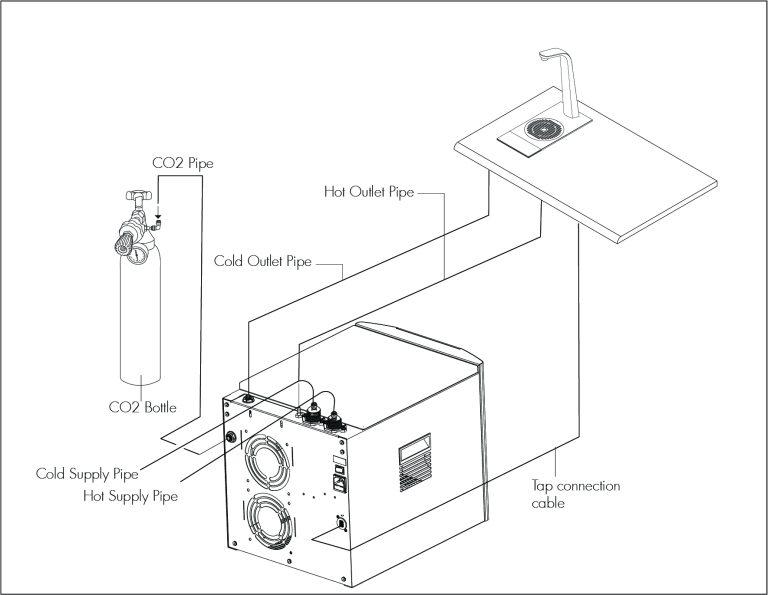 CO2 Pipe

Hot Outlet Pipe

Cold Outlet Pipe

CO2 Bottle

Cold Supply Pipe

Hot Supply Pipe

Tap connection cable