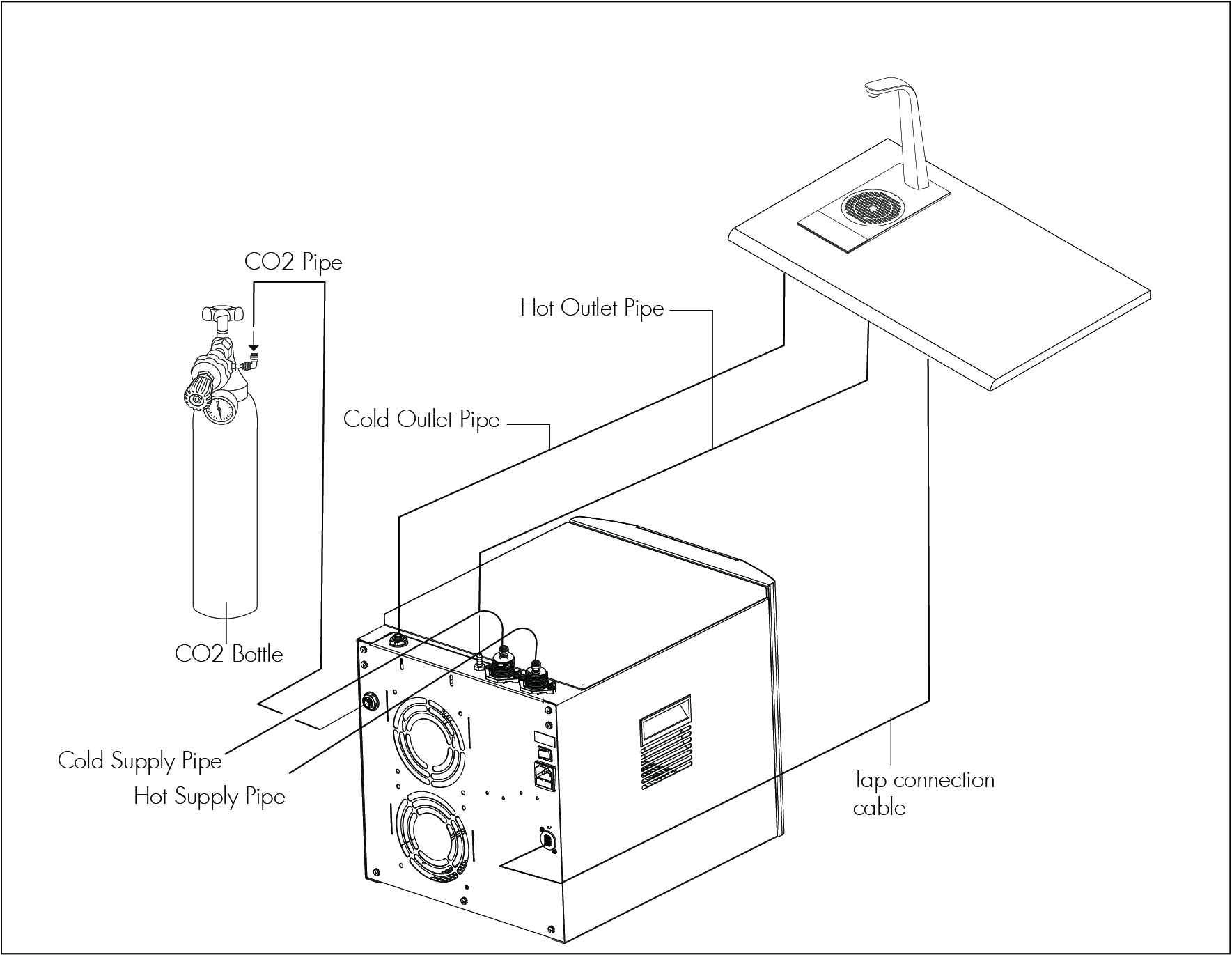 CO2 Pipe

Hot Outlet Pipe

Cold Outlet Pipe

CO2 Bottle

Cold Supply Pipe

Hot Supply Pipe

Tap connection cable